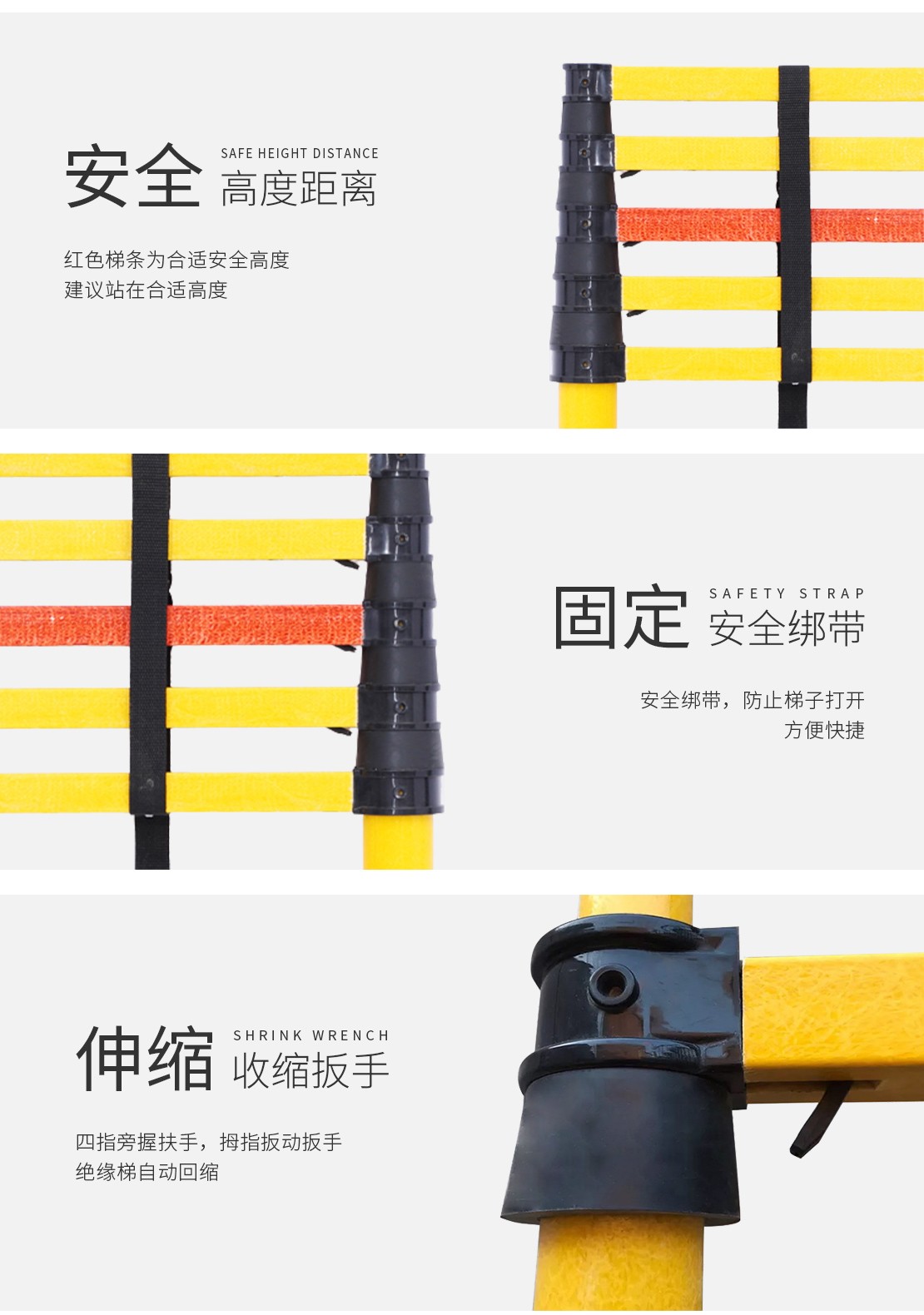 安全 SAFE HEIGHT DISTANCE 高度距离

红色梯条为合适安全高度
建议站在合适高度

固定 SAFETY STRAP 安全绑带

安全绑带，防止梯子打开
方便快捷

伸缩 SHRINK WRENCH 收缩扳手

四指旁握扶手，拇指扳动扳手
绝缘梯自动回缩